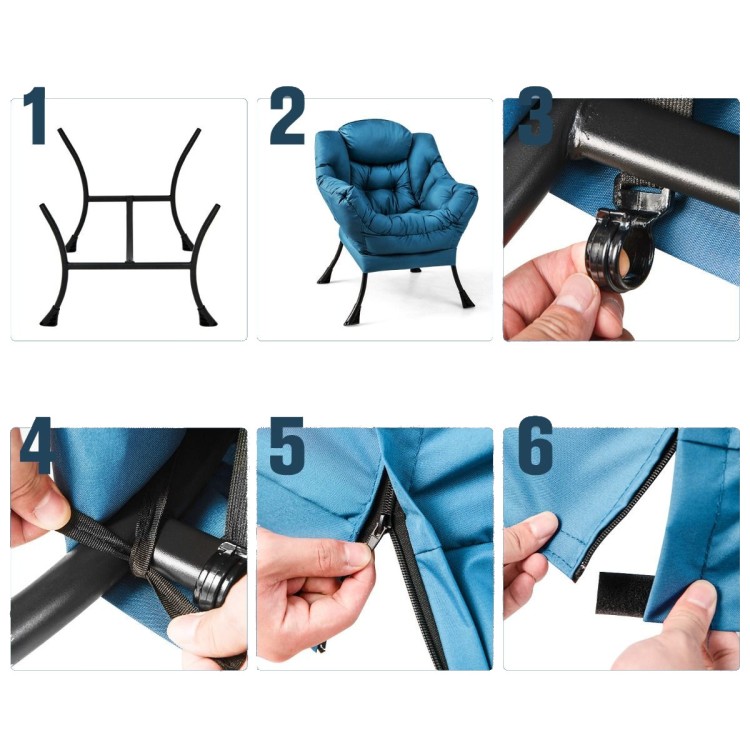 1

2

3

4

5

6