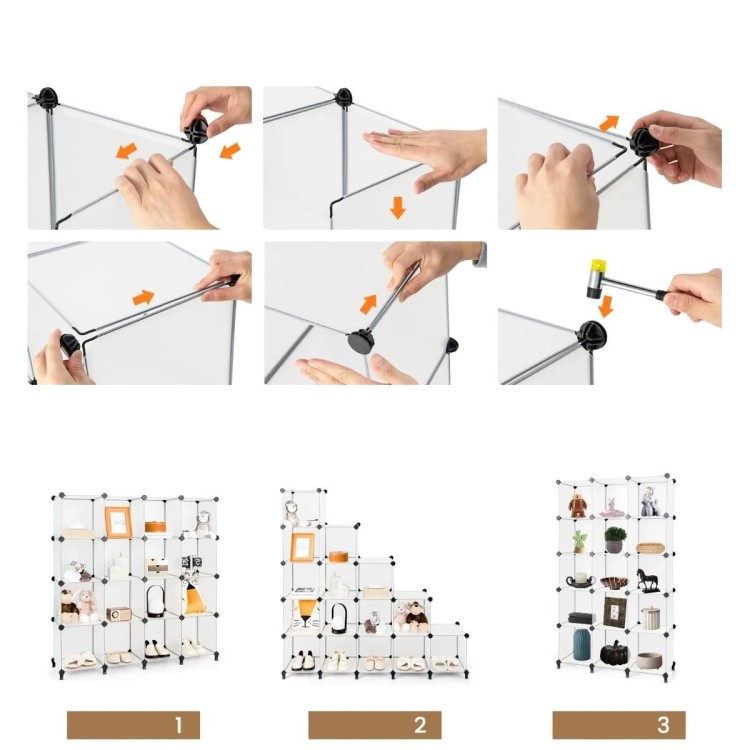 1

2

3