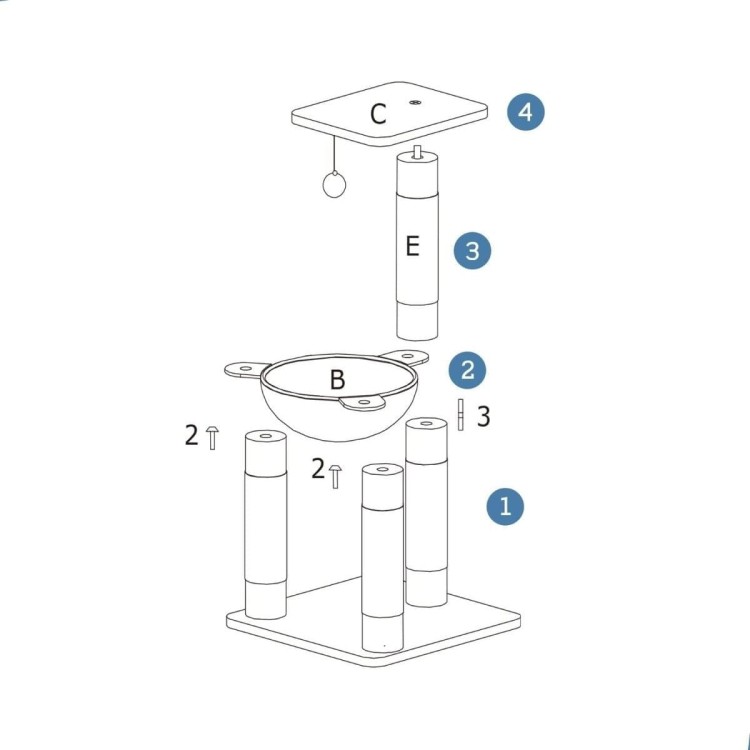 C
4
E
3
B
2
3
2
2
1