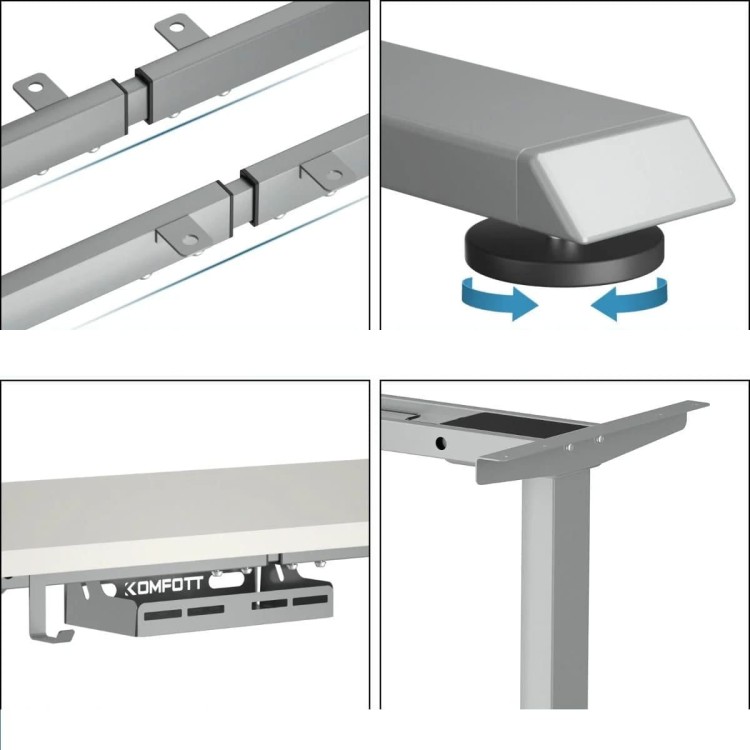 KOMFOTT