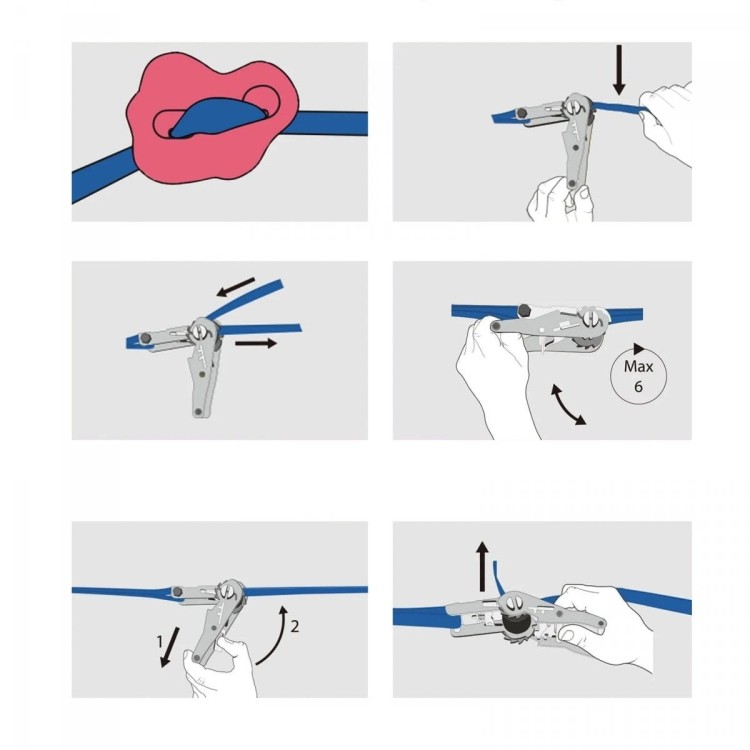 Max
6

1
2